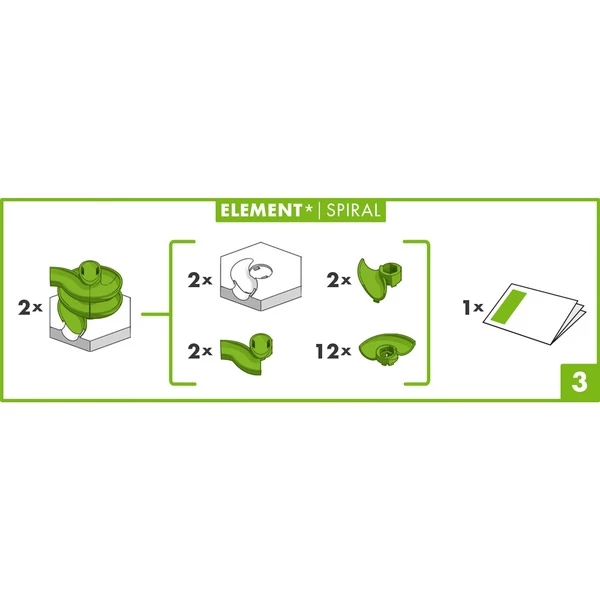 ELEMENT* | SPIRAL

2×

2×

2×

2×

12×

1×

3